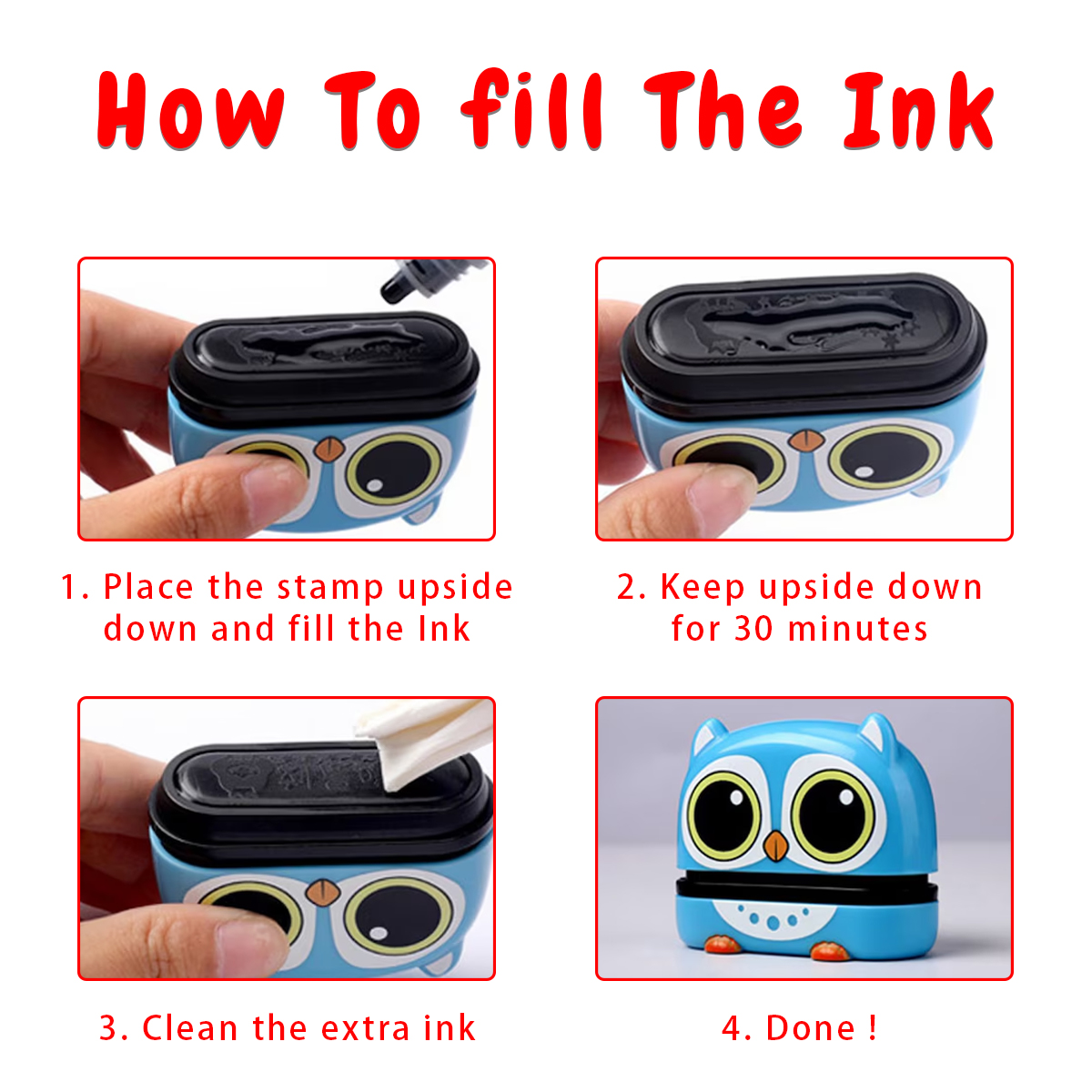 How To fill The Ink

1. Place the stamp upside down and fill the Ink

2. Keep upside down for 30 minutes

3. Clean the extra ink

4. Done !