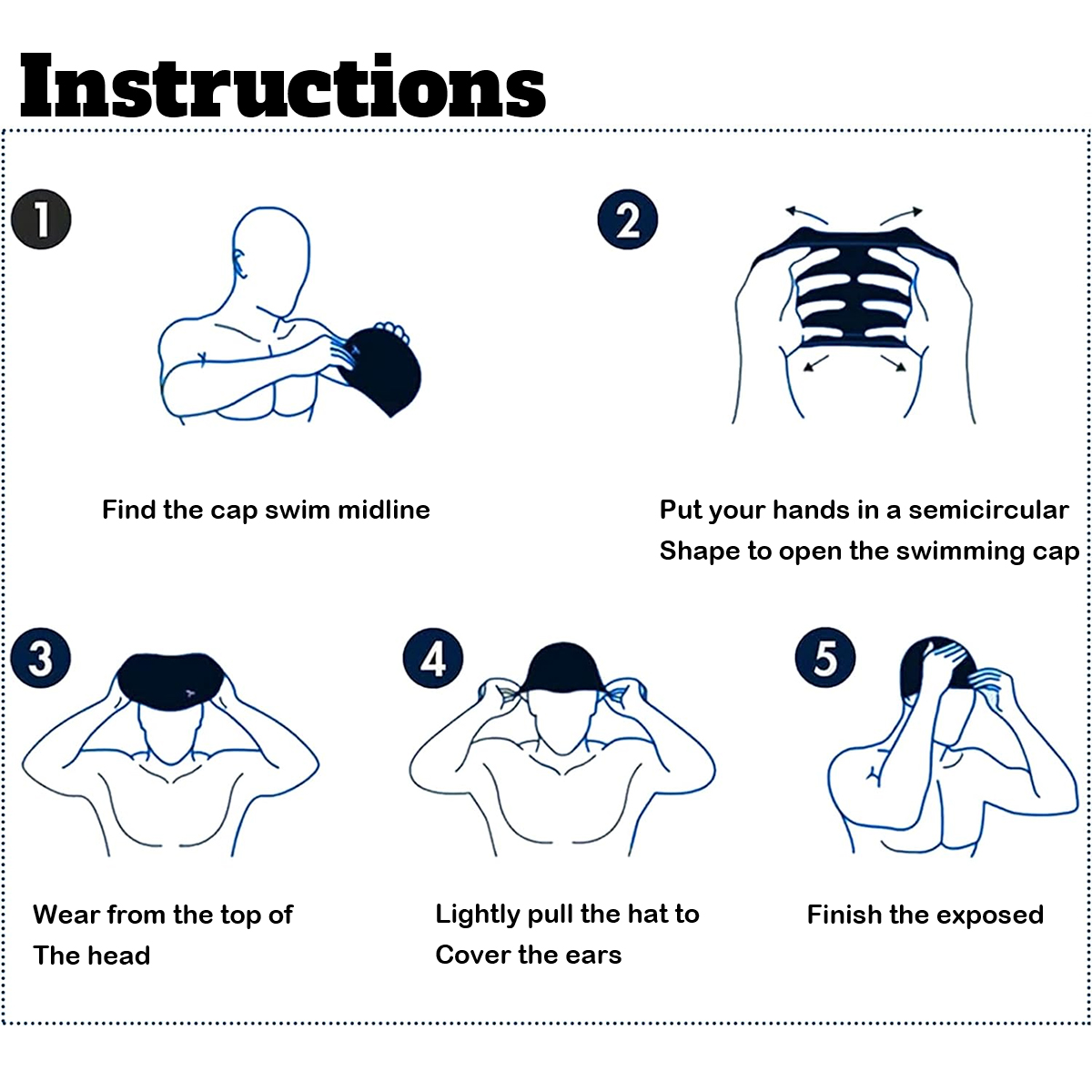 Instructions

1

Find the cap swim midline

2

Put your hands in a semicircular Shape to open the swimming cap

3

Wear from the top of The head

4

Lightly pull the hat to Cover the ears

5

Finish the exposed