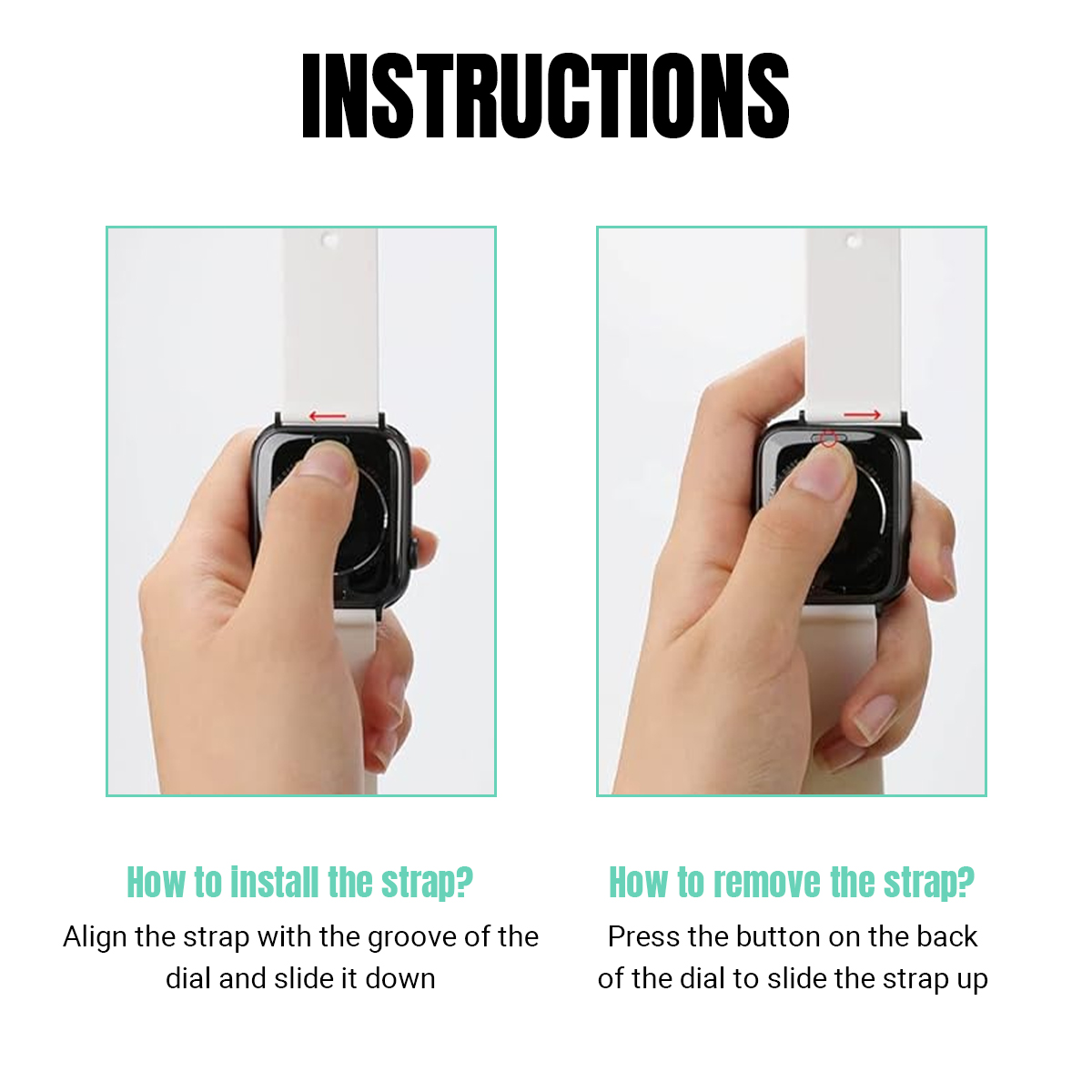 INSTRUCTIONS

How to install the strap?
Align the strap with the groove of the dial and slide it down

How to remove the strap?
Press the button on the back of the dial to slide the strap up